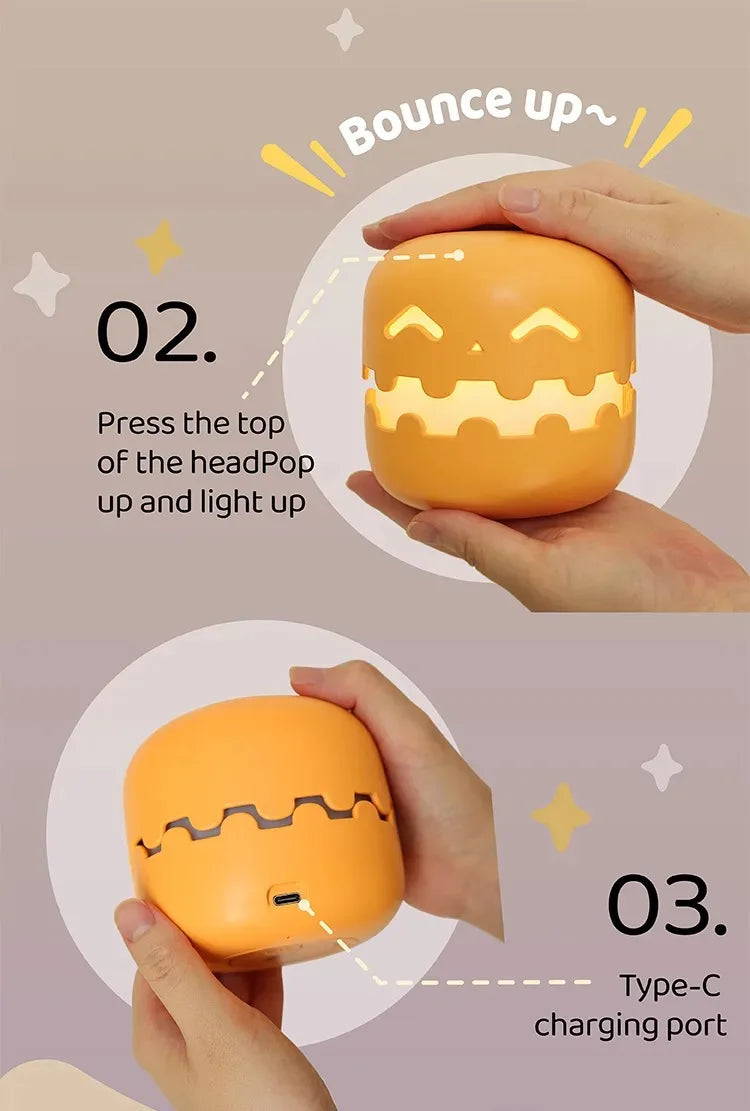 Bounce up~

02.

Press the top of the headPop up and light up

03.

Type-C charging port